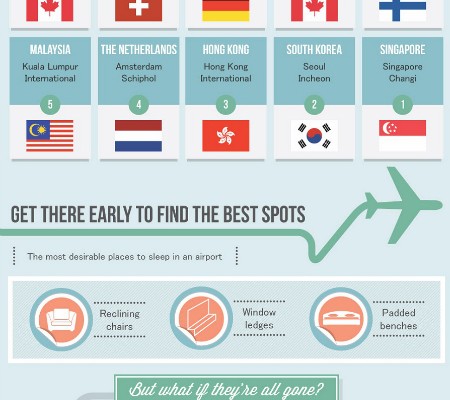 MALAYSIA
Kuala Lumpur International
5

THE NETHERLANDS
Amsterdam Schiphol
4

HONG KONG
Hong Kong International
3

SOUTH KOREA
Seoul Incheon
2

SINGAPORE
Singapore Changi
1

GET THERE EARLY TO FIND THE BEST SPOTS

The most desirable places to sleep in an airport

Reclining chairs

Window ledges

Padded benches

But what if they're all gone?